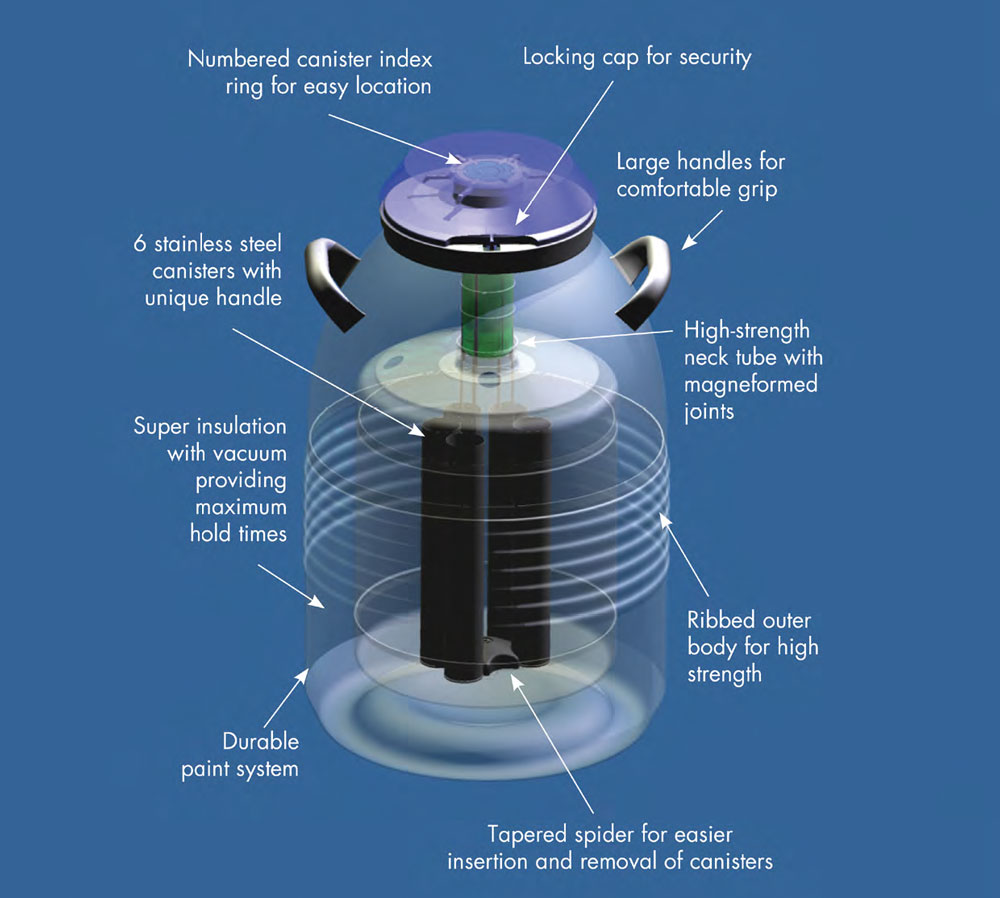 Numbered canister index ring for easy location

Locking cap for security

Large handles for comfortable grip

6 stainless steel canisters with unique handle

High-strength neck tube with magneformed joints

Super insulation with vacuum providing maximum hold times

Ribbed outer body for high strength

Durable paint system

Tapered spider for easier insertion and removal of canisters